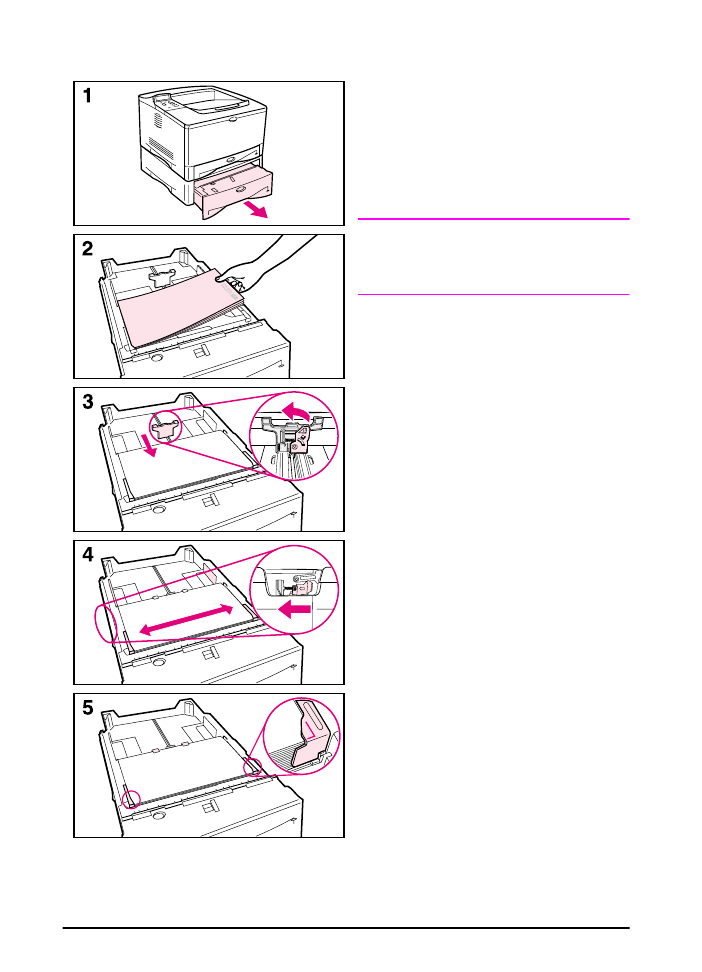 1

2

3

4

5